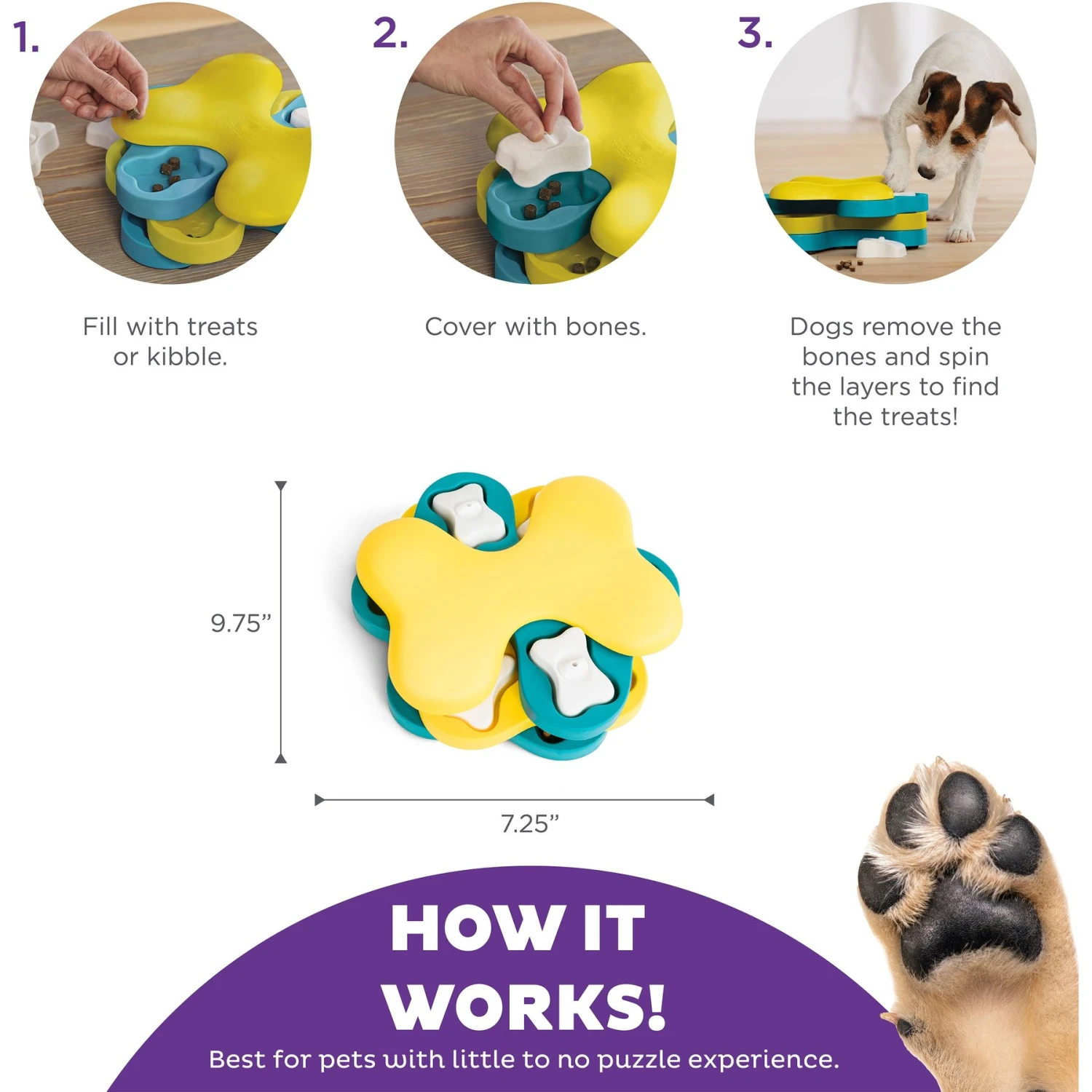 1.

Fill with treats or kibble.

2.

Cover with bones.

3.

Dogs remove the bones and spin the layers to find the treats!

9.75”

7.25”

HOW IT WORKS!

Best for pets with little to no puzzle experience.