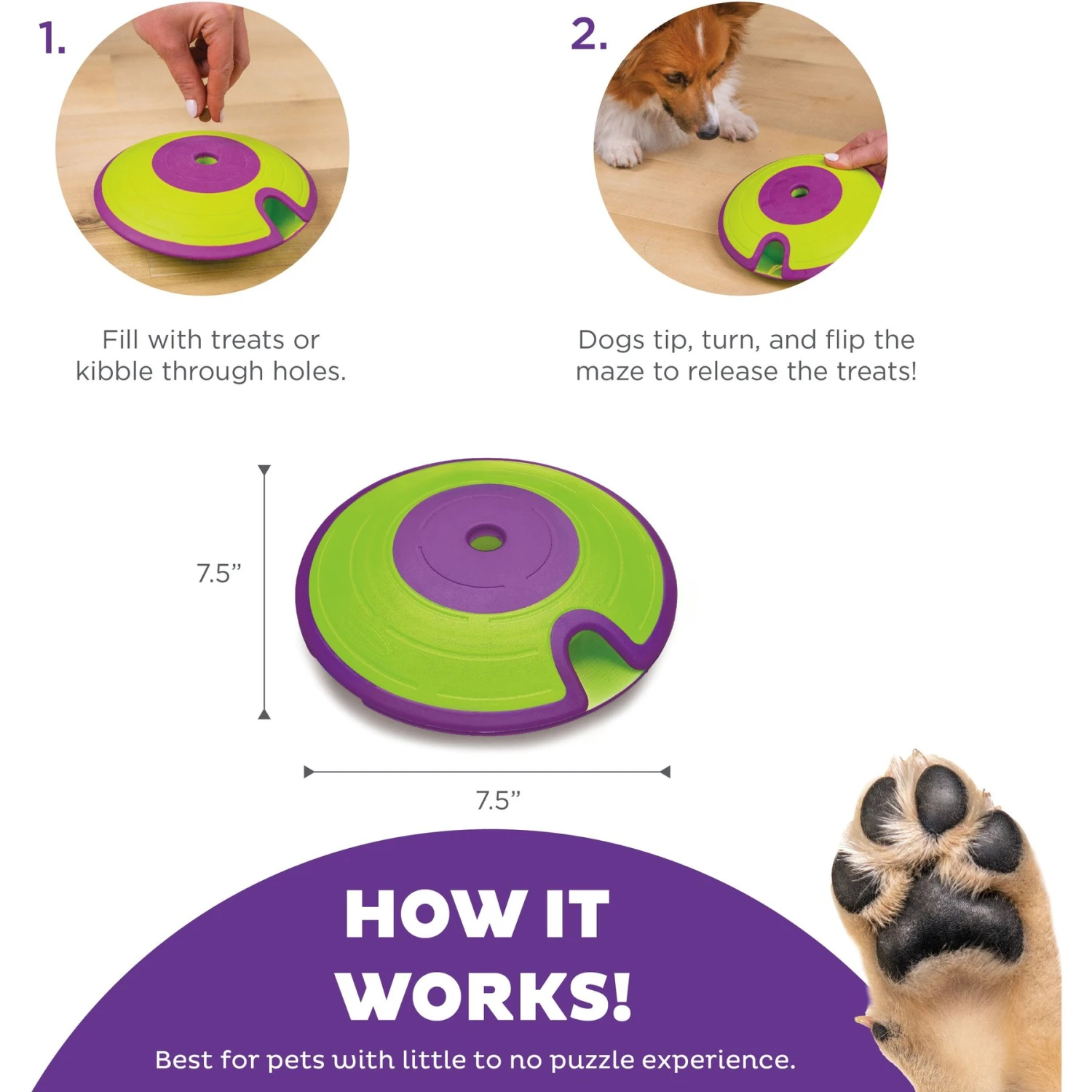 1.

Fill with treats or kibble through holes.

2.

Dogs tip, turn, and flip the maze to release the treats!

7.5"

7.5"

HOW IT WORKS!

Best for pets with little to no puzzle experience.