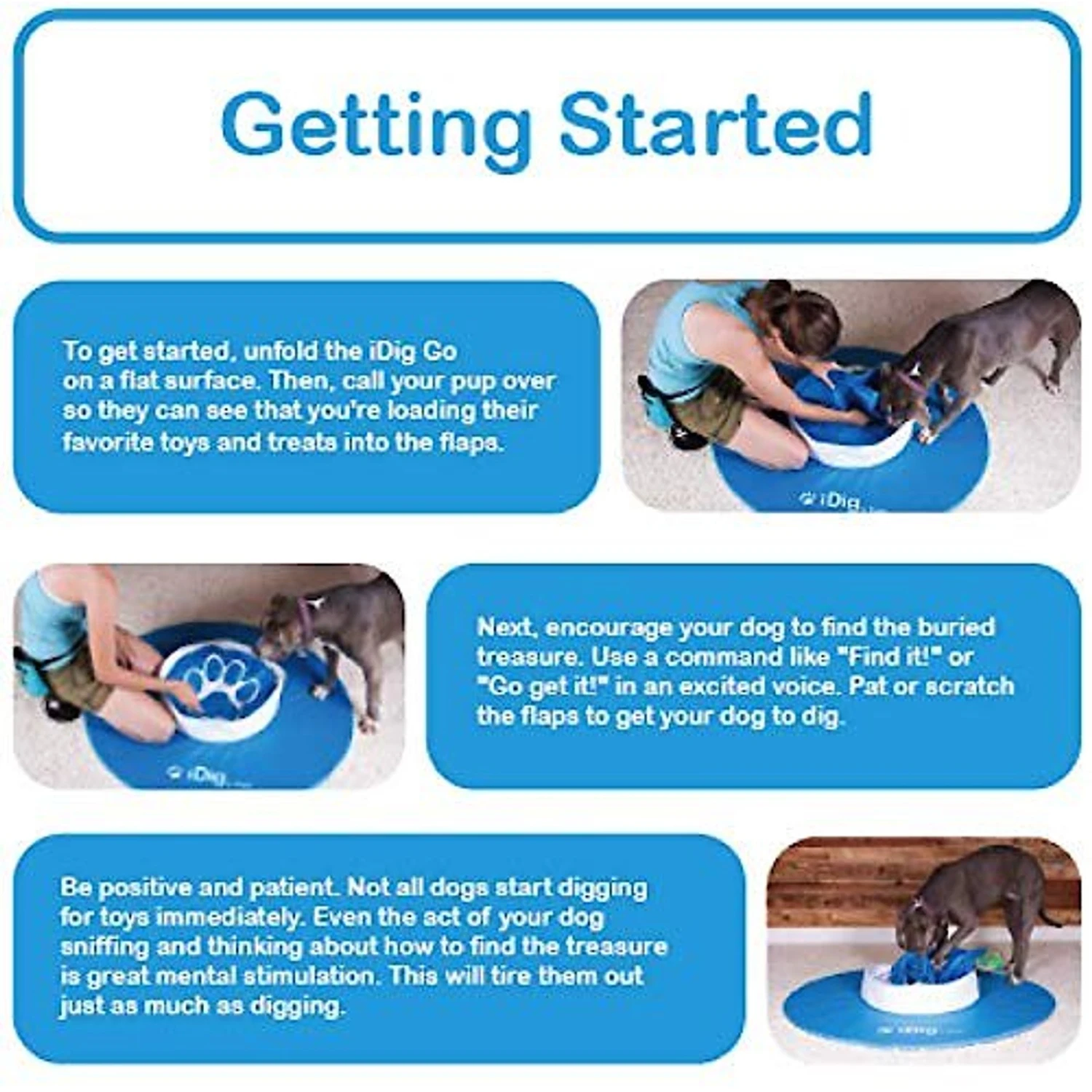 Getting Started

To get started, unfold the iDig Go on a flat surface. Then, call your pup over so they can see that you're loading their favorite toys and treats into the flaps.

iDig

iDig

Next, encourage your dog to find the buried treasure. Use a command like "Find it!" or "Go get it!" in an excited voice. Pat or scratch the flaps to get your dog to dig.

Be positive and patient. Not all dogs start digging for toys immediately. Even the act of your dog sniffing and thinking about how to find the treasure is great mental stimulation. This will tire them out just as much as digging.

iDig