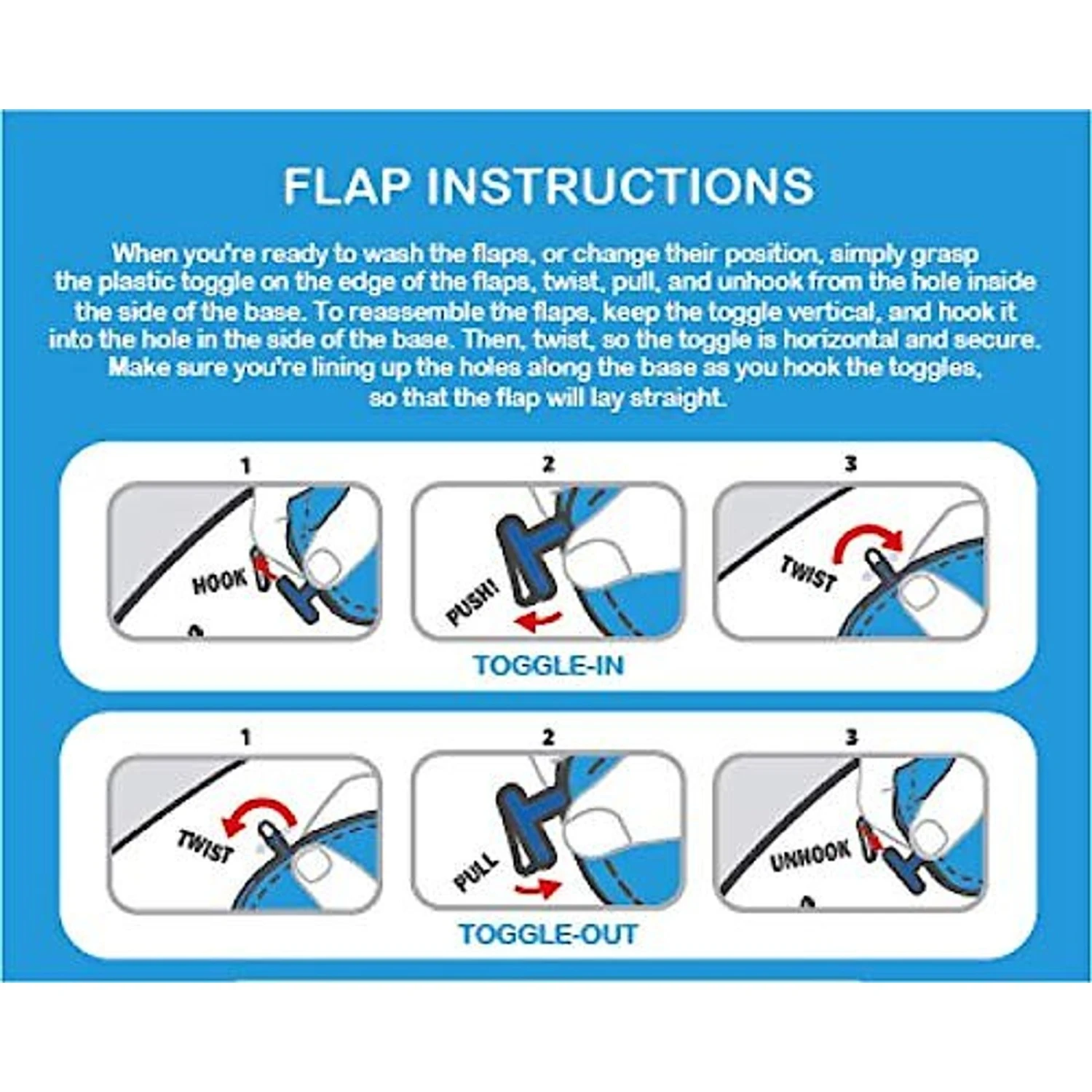 FLAP INSTRUCTIONS

When you're ready to wash the flaps, or change their position, simply grasp the plastic toggle on the edge of the flaps, twist, pull, and unhook from the hole inside the side of the base. To reassemble the flaps, keep the toggle vertical, and hook it into the hole in the side of the base. Then, twist, so the toggle is horizontal and secure. Make sure you're lining up the holes along the base as you hook the toggles, so that the flap will lay straight.

1
HOOK

2
PUSH!

3
TWIST

TOGGLE-IN

1
TWIST

2
PULL

3
UNHOOK

TOGGLE-OUT