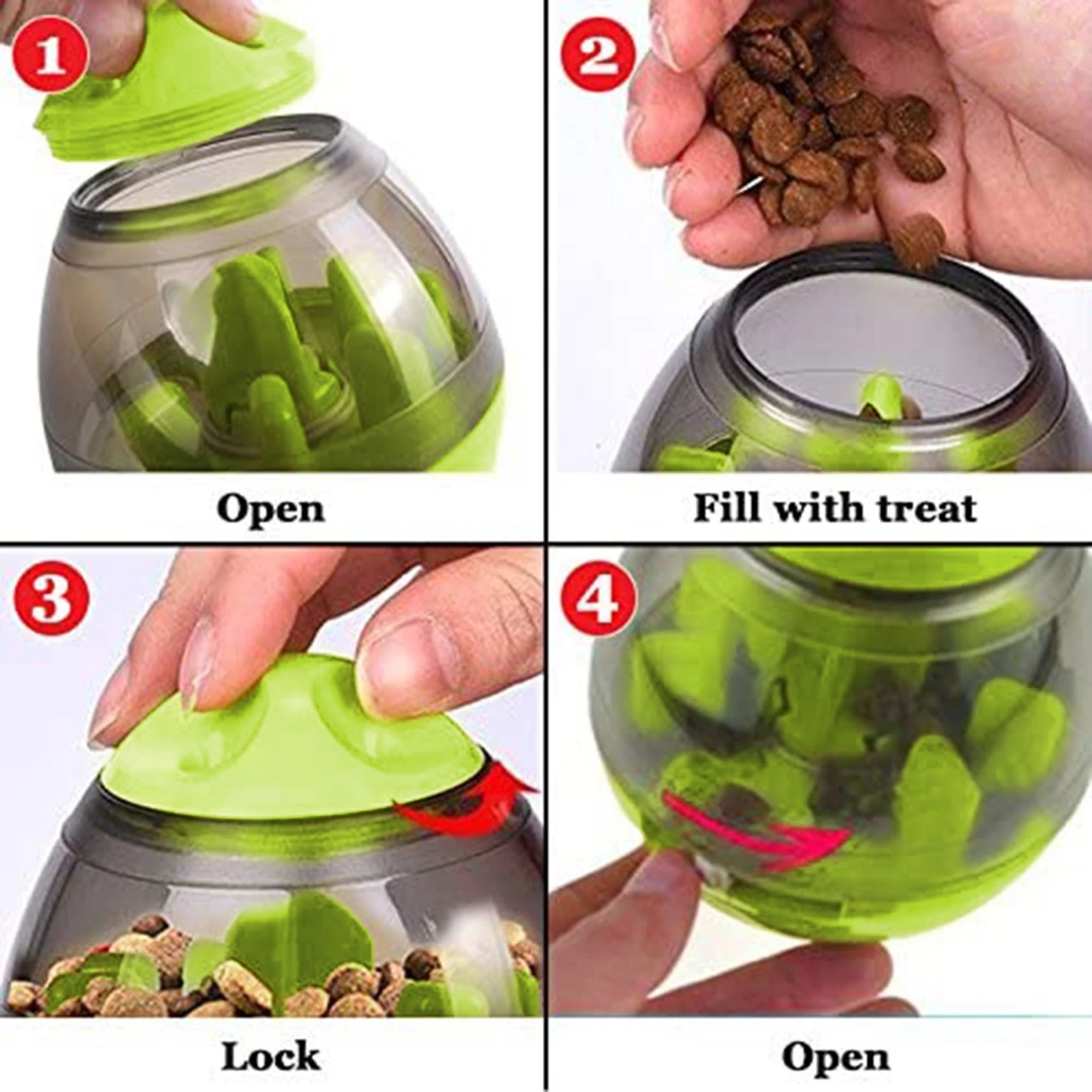 1
Open

2
Fill with treat

3
Lock

4
Open