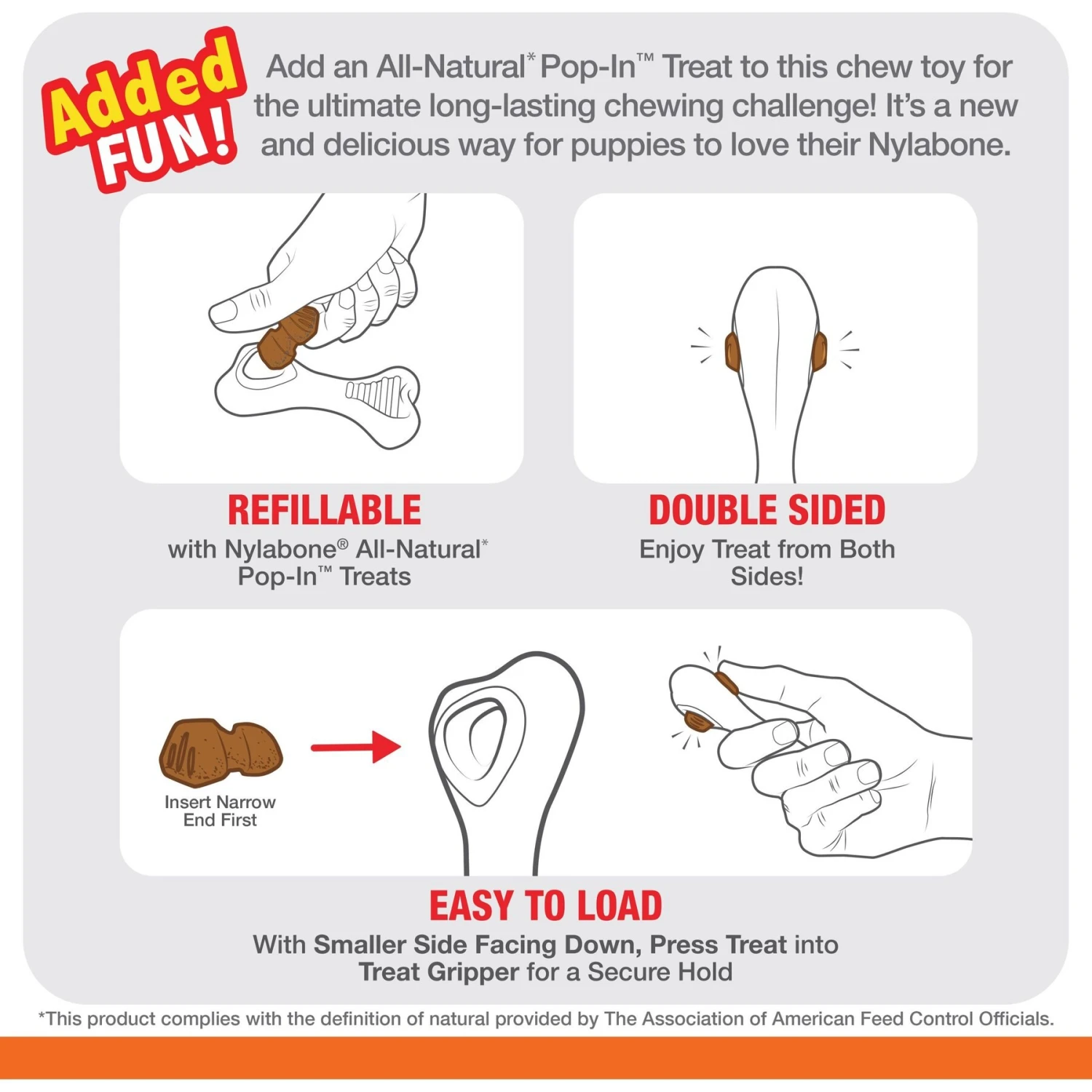 Added FUN!

Add an All-Natural* Pop-In™ Treat to this chew toy for the ultimate long-lasting chewing challenge! It's a new and delicious way for puppies to love their Nylabone.

REFILLABLE
with Nylabone® All-Natural* Pop-In™ Treats

DOUBLE SIDED
Enjoy Treat from Both Sides!

Insert Narrow End First

EASY TO LOAD
With Smaller Side Facing Down, Press Treat into Treat Gripper for a Secure Hold

*This product complies with the definition of natural provided by The Association of American Feed Control Officials.