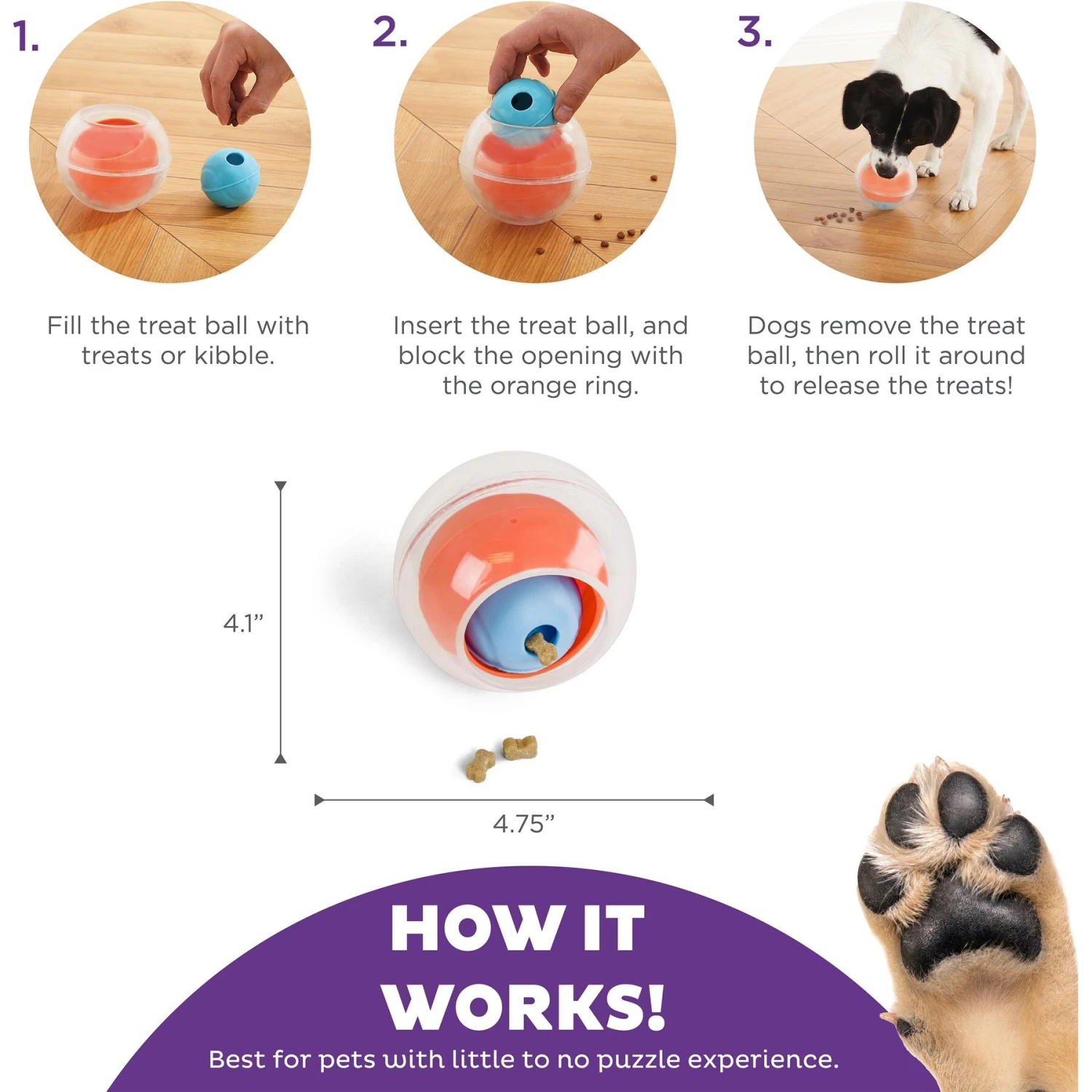 1.

Fill the treat ball with treats or kibble.

2.

Insert the treat ball, and block the opening with the orange ring.

3.

Dogs remove the treat ball, then roll it around to release the treats!

4.1”

4.75”

HOW IT WORKS!

Best for pets with little to no puzzle experience.